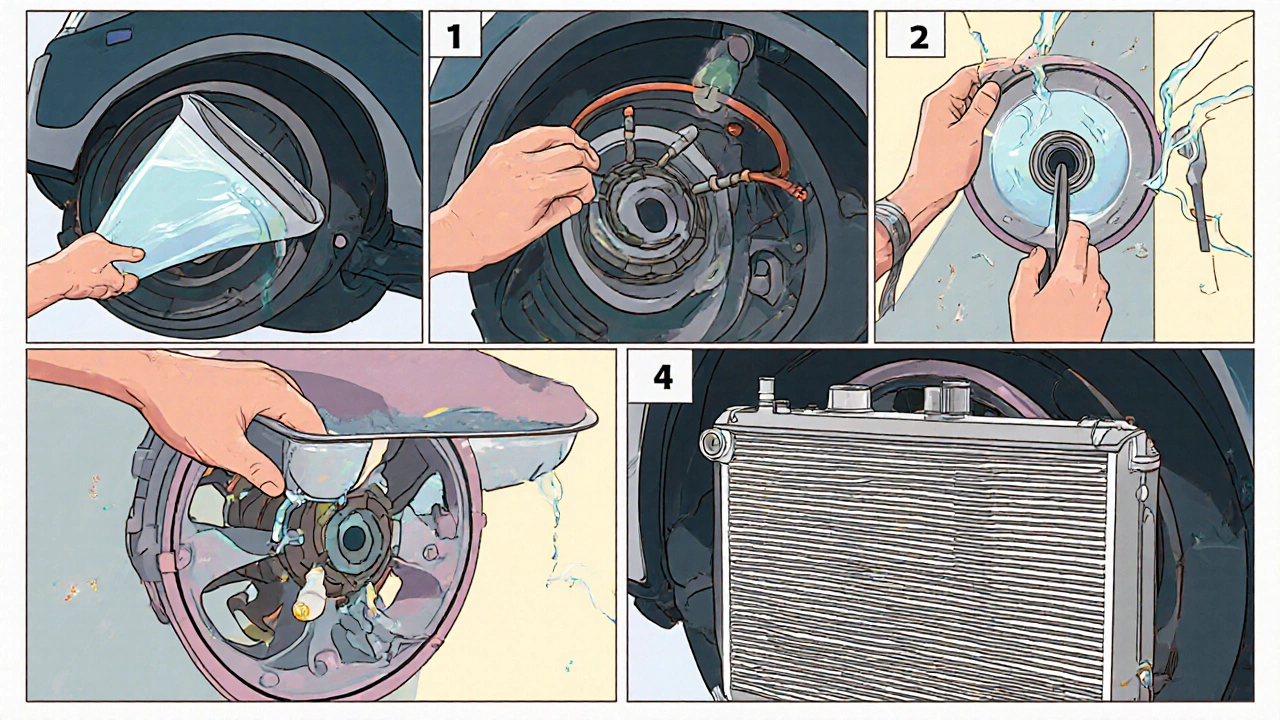 1

2

4